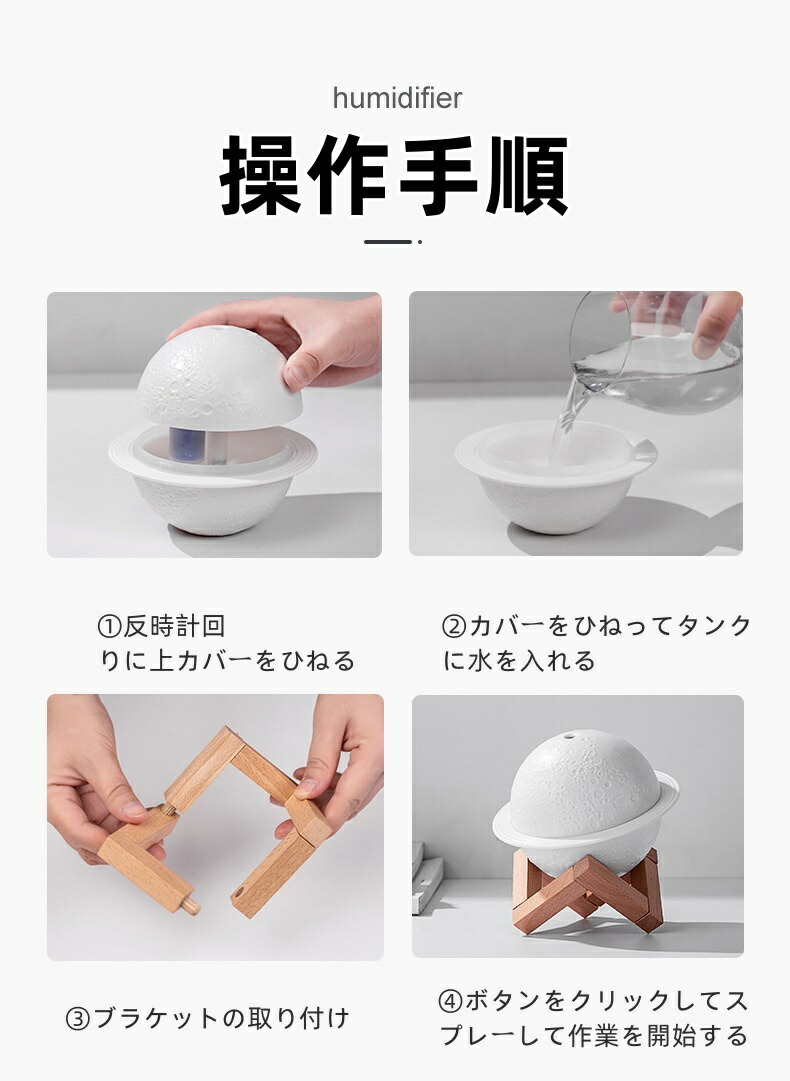 humidifier

操作手順

①反時計回りに上カバーをひねる

②カバーをひねってタンクに水を入れる

③ブラケットの取り付け

④ボタンをクリックしてスプレーして作業を開始する