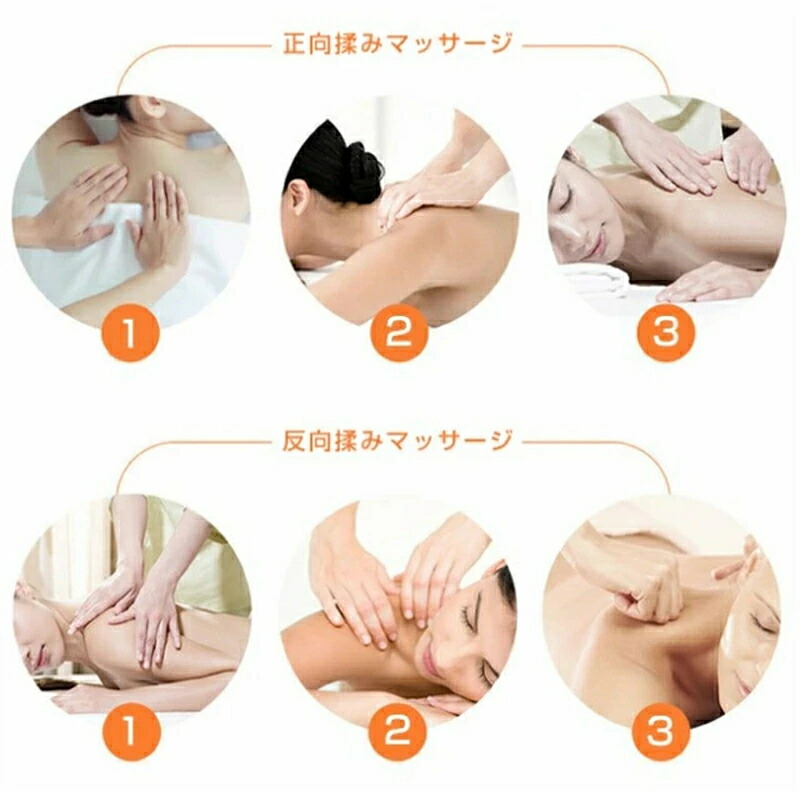 正向揉みマッサージ

1

2

3

反向揉みマッサージ

1

2

3