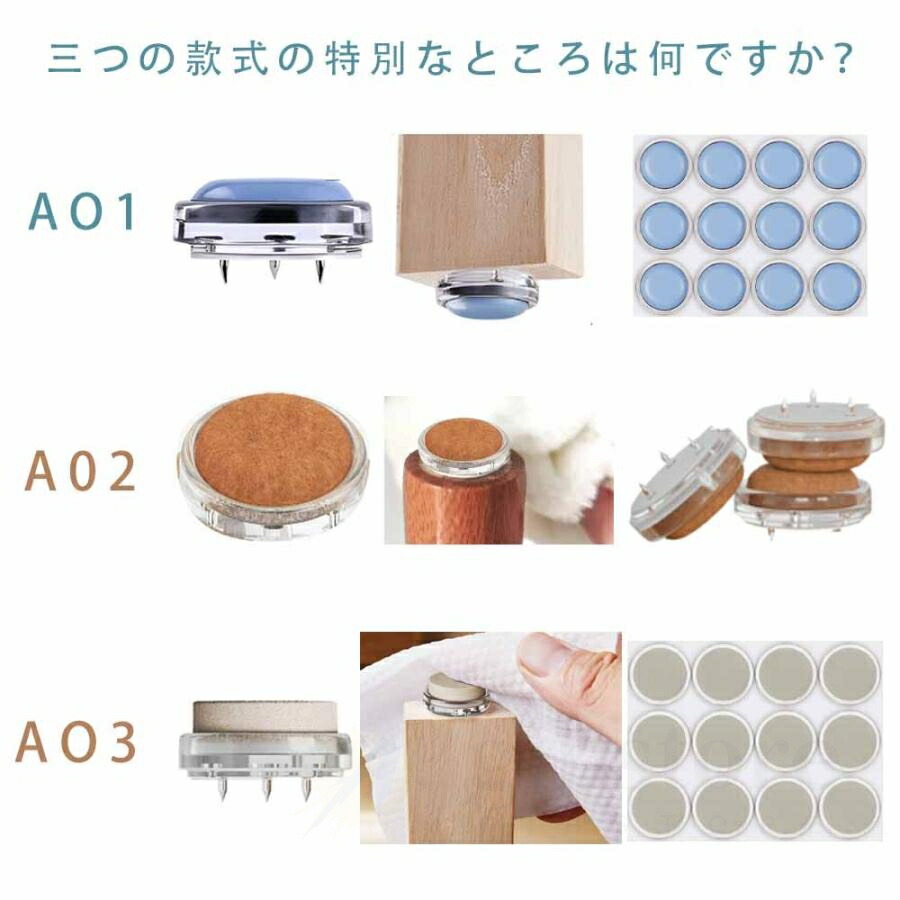 三つの款式の特別なところは何ですか?

AO1

A02

AO3