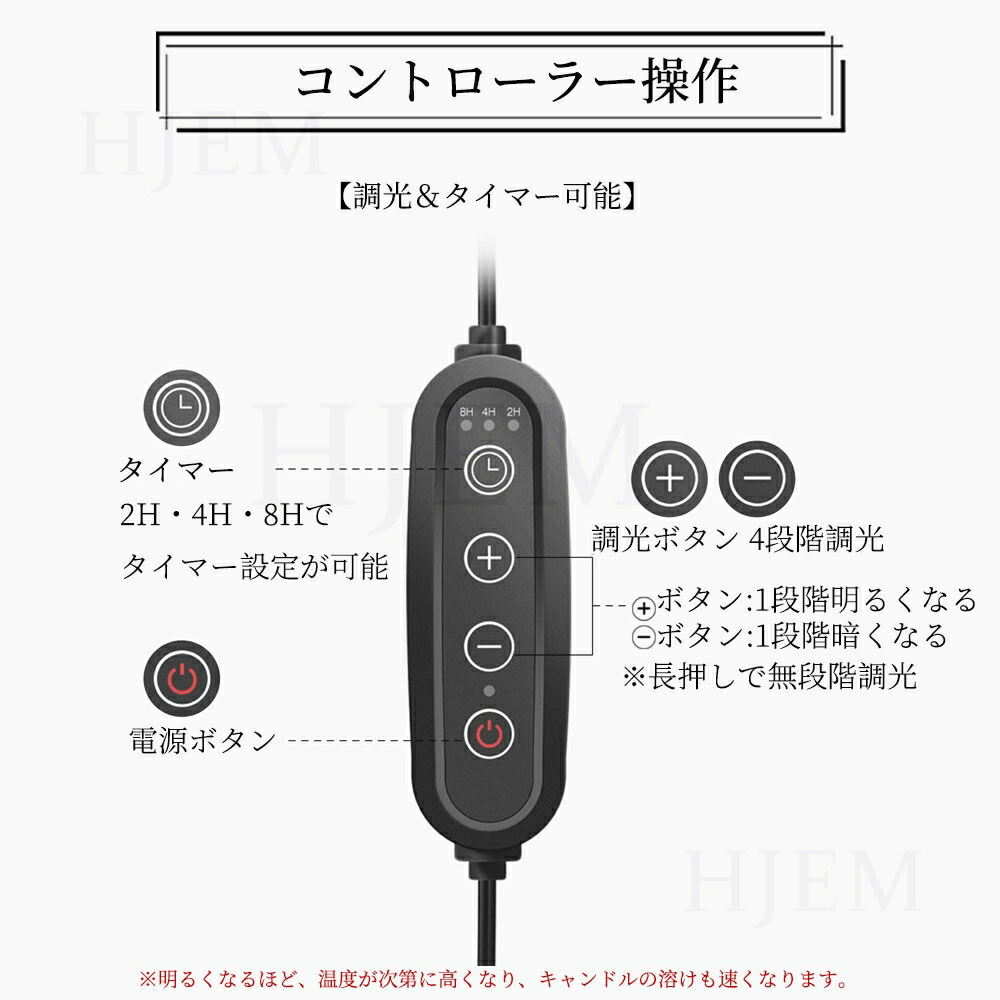 コントローラー操作

HJEM

【調光＆タイマー可能】

8H 4H 2H

タイマー
2H・4H・8Hで
タイマー設定が可能

HJEM

調光ボタン 4段階調光

+ボタン:1段階明るくなる
−ボタン:1段階暗くなる
※長押しで無段階調光

電源ボタン

HJEM

※明るくなるほど、温度が次第に高くなり、キャンドルの溶けも速くなります。