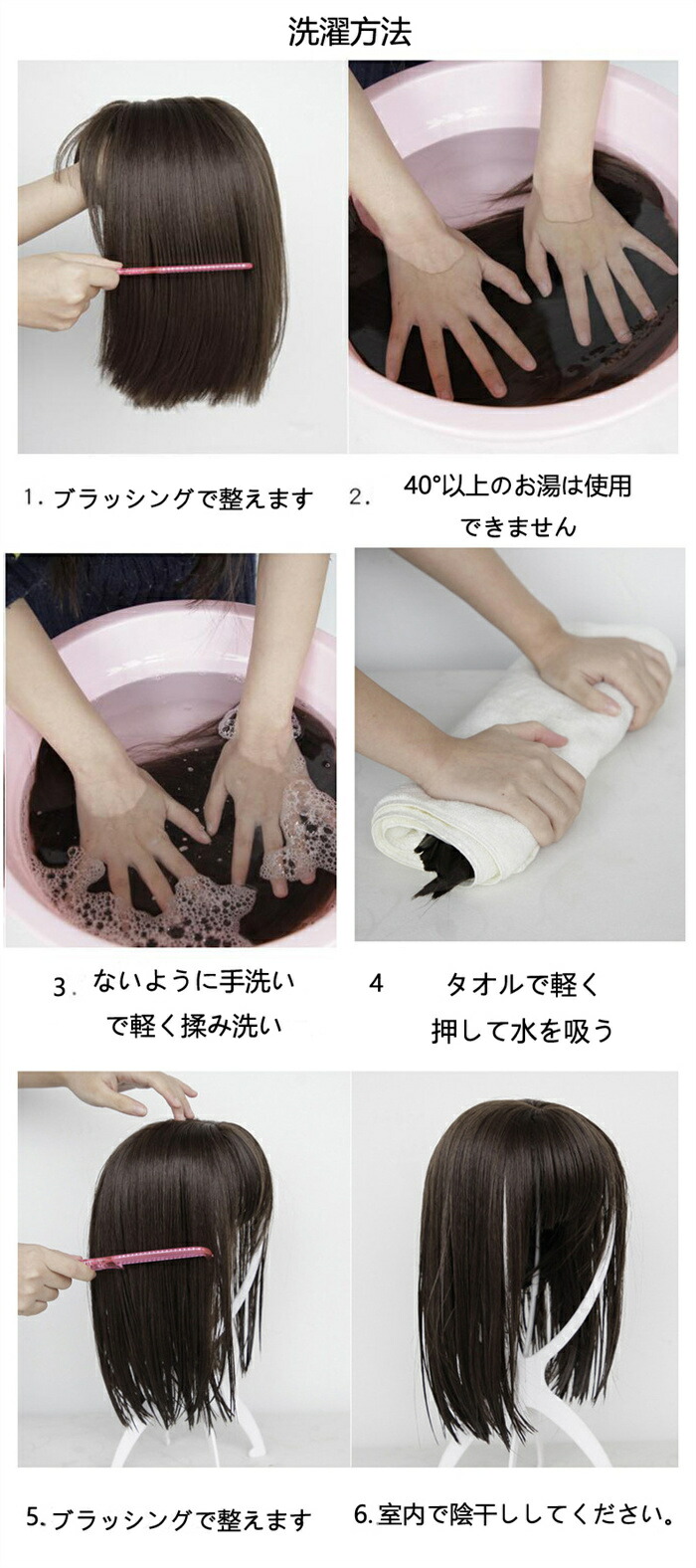 洗濯方法

1. ブラッシングで整えます

2. 40°以上のお湯は使用できません

3. ないように手洗いで軽く揉み洗い

4 タオルで軽く押して水を吸う

5. ブラッシングで整えます

6. 室内で陰干ししてください。