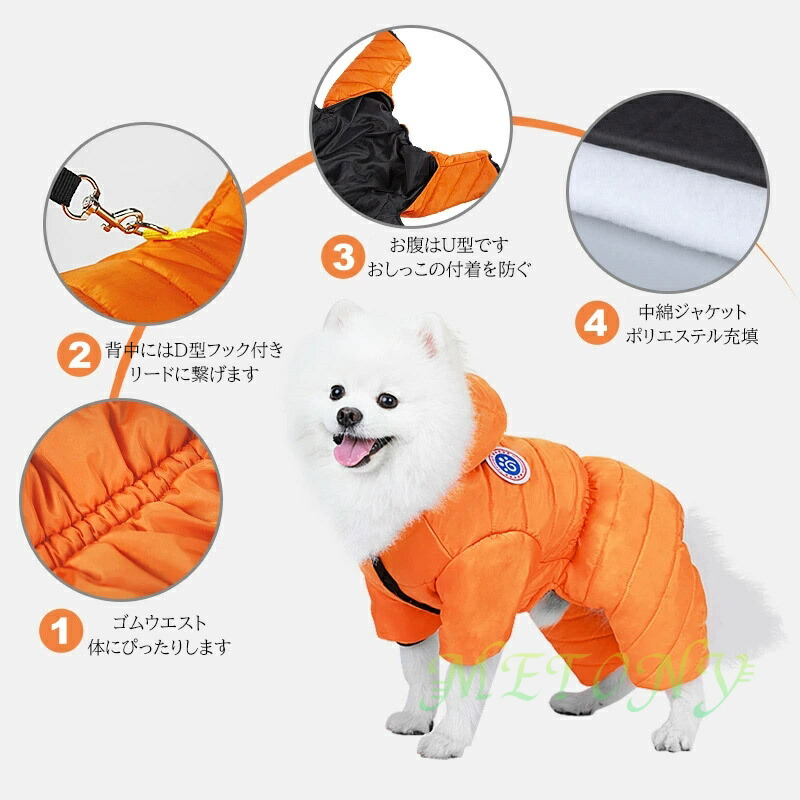 3 お腹はU型です
おしっこの付着を防ぐ

4 中綿ジャケット
ポリエステル充填

2 背中にはD型フック付き
リードに繋げます

1 ゴムウエスト
体にぴったりします

METONY