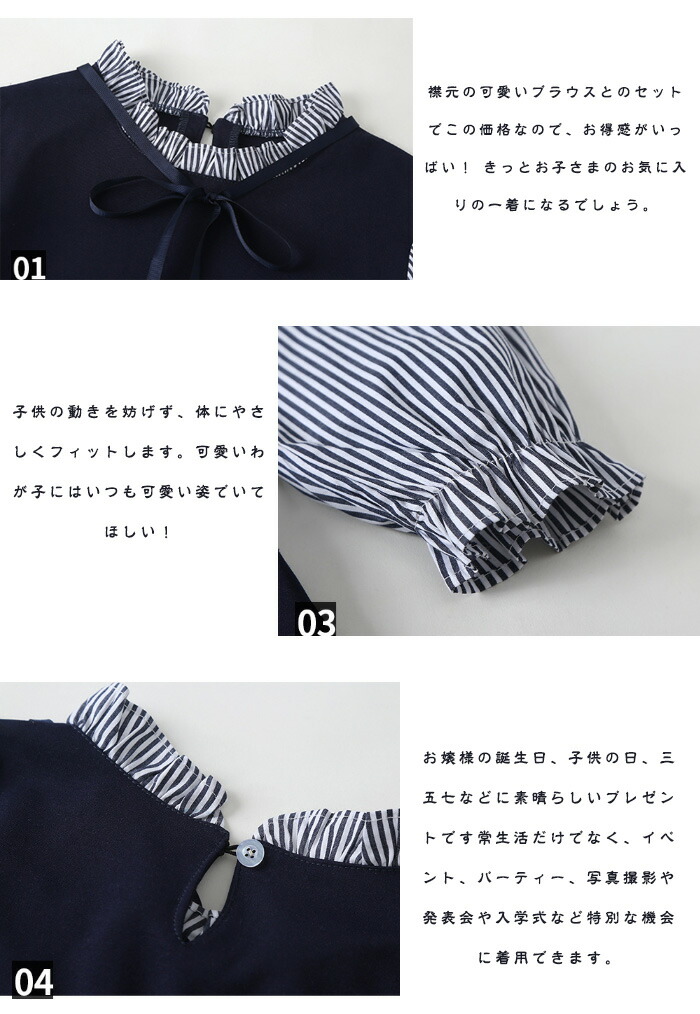 01

襟元の可愛いブラウスとのセットでこの価格なので、お得感がいっぱい！ きっとお子さまのお気に入りの一着になるでしょう。

子供の動きを妨げず、体にやさしくフィットします。可愛いわが子にはいつも可愛い姿でいてほしい！

03

04

お嬢様の誕生日、子供の日、三五七などに素晴らしいプレゼントです常生活だけでなく、イベント、パーティー、写真撮影や発表会や入学式など特別な機会に着用できます。