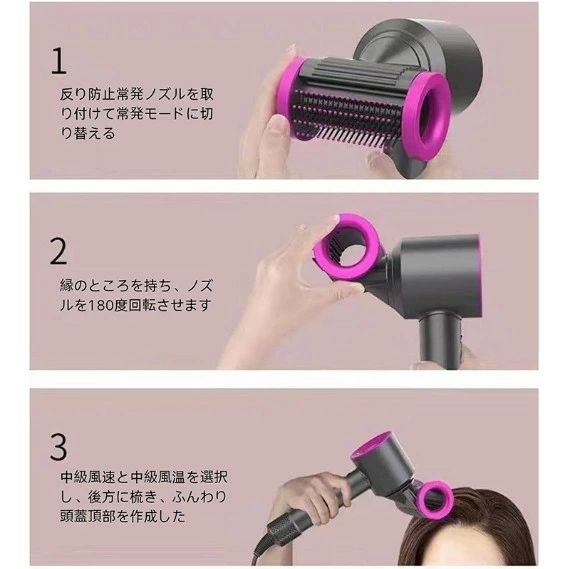 1

反り防止常発ノズルを取り付けて常発モードに切り替える

2

縁のところを持ち、ノズルを180度回転させます

3

中級風速と中級風温を選択し、後方に梳き、ふんわり頭蓋頂部を作成した