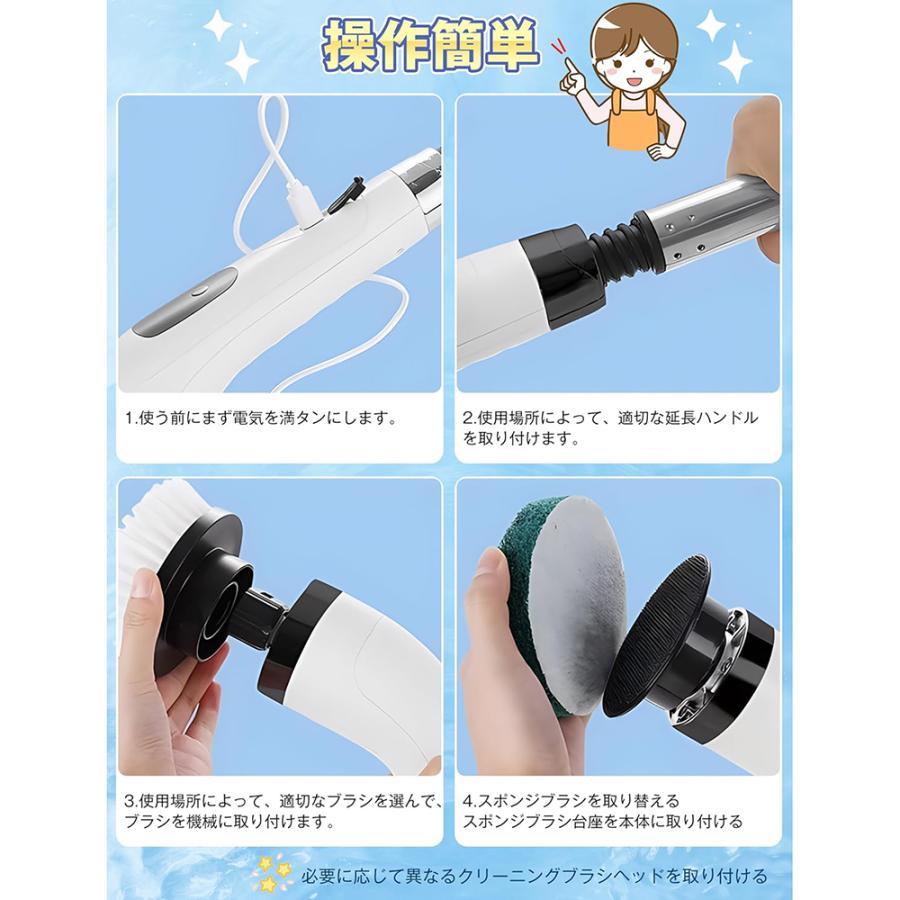 操作簡単

1.使う前にまず電気を満タンにします。

2.使用場所によって、適切な延長ハンドルを取り付けます。

3.使用場所によって、適切なブラシを選んで、ブラシを機械に取り付けます。

4.スポンジブラシを取り替える
スポンジブラシ台座を本体に取り付ける

必要に応じて異なるクリーニングブラシヘッドを取り付ける