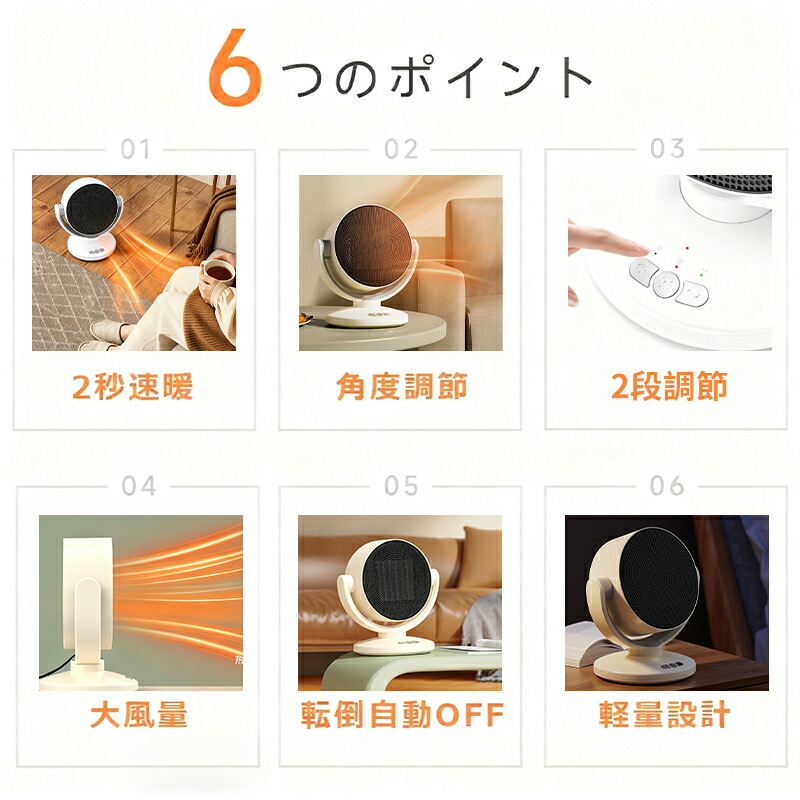 6つのポイント

01
2秒速暖

02
角度調節

03
2段調節

04
大風量

05
転倒自動OFF

06
軽量設計