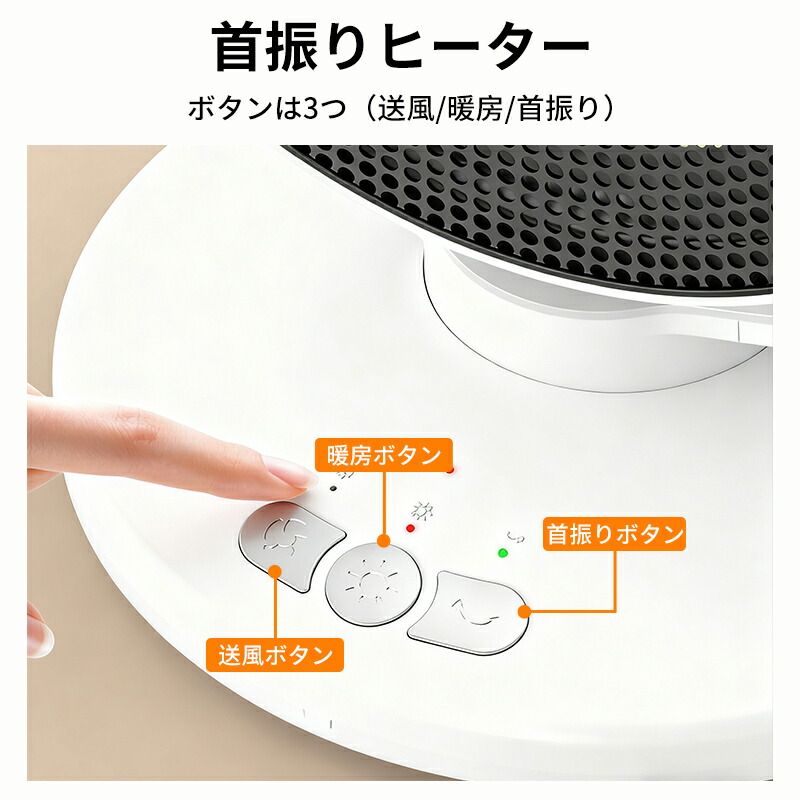 首振りヒーター

ボタンは3つ（送風/暖房/首振り）

暖房ボタン

首振りボタン

送風ボタン