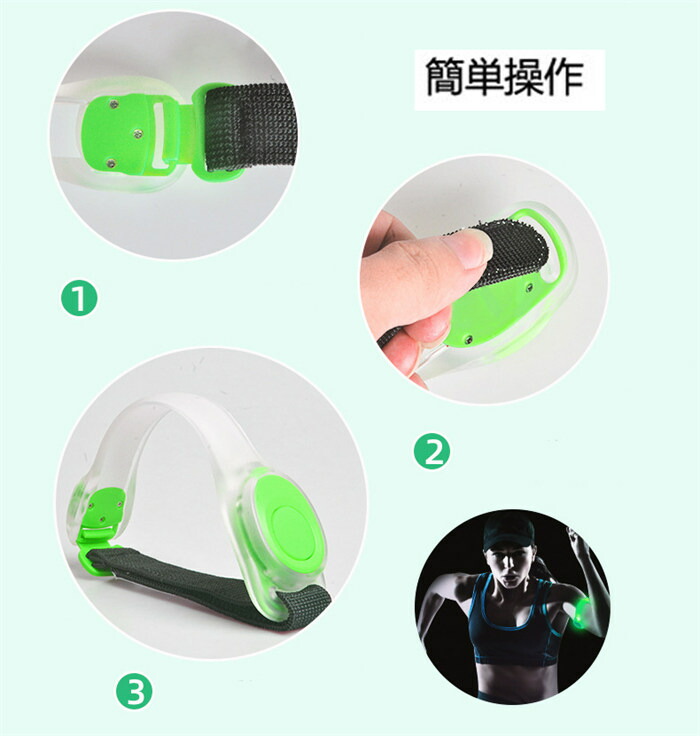 簡単操作

1

2

3