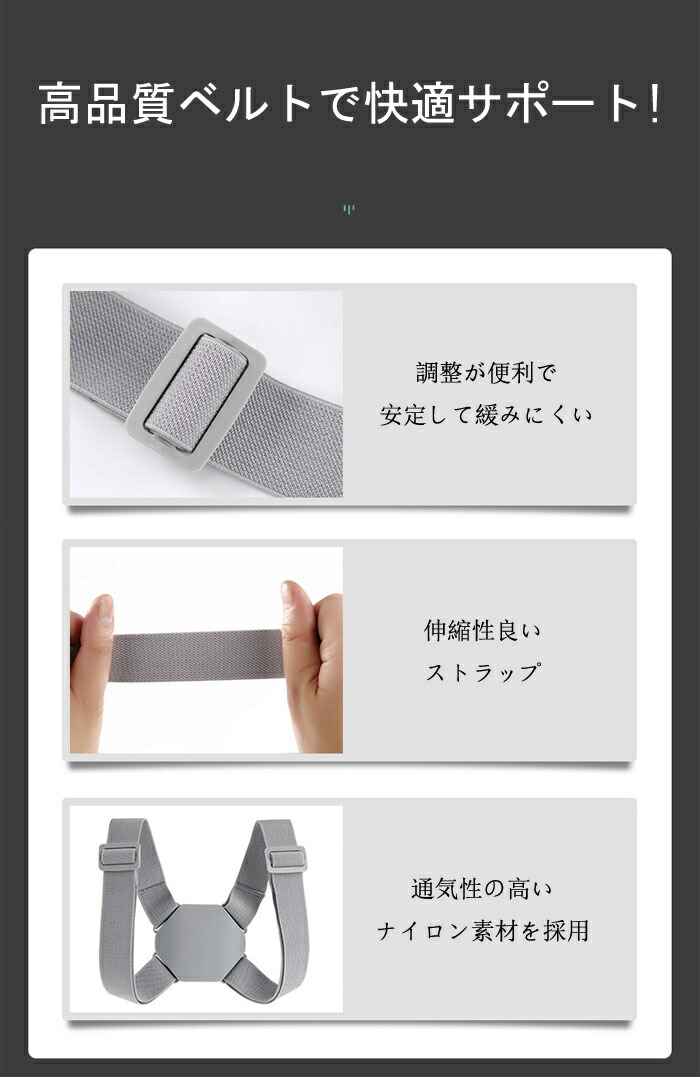 高品質ベルトで快適サポート!

調整が便利で
安定して緩みにくい

伸縮性良い
ストラップ

通気性の高い
ナイロン素材を採用