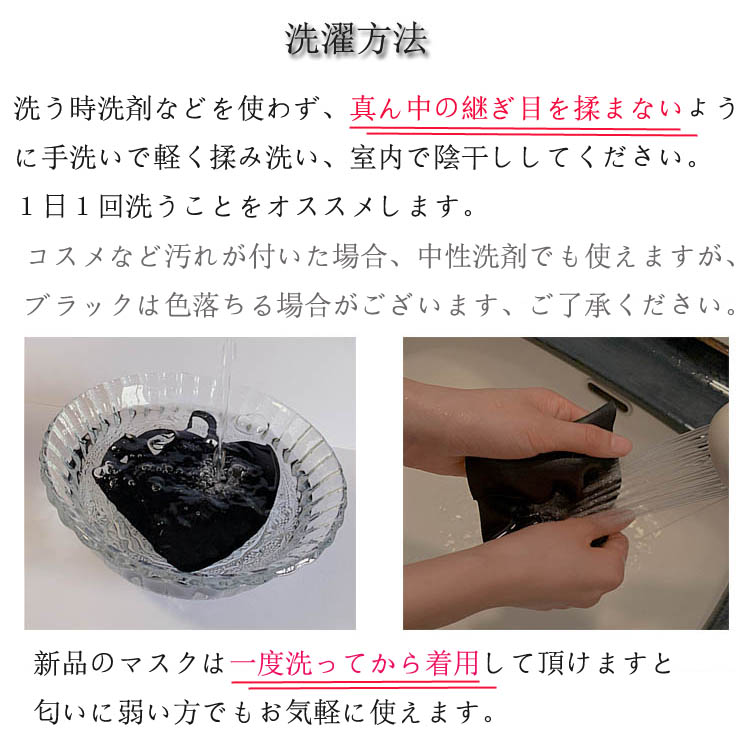 洗濯方法

洗う時洗剤などを使わず、真ん中の継ぎ目を揉まないように手洗いで軽く揉み洗い、室内で陰干ししてください。
１日１回洗うことをオススメします。

コスメなど汚れが付いた場合、中性洗剤でも使えますが、ブラックは色落ちる場合がございます、ご了承ください。

新品のマスクは一度洗ってから着用して頂けますと匂いに弱い方でもお気軽に使えます。