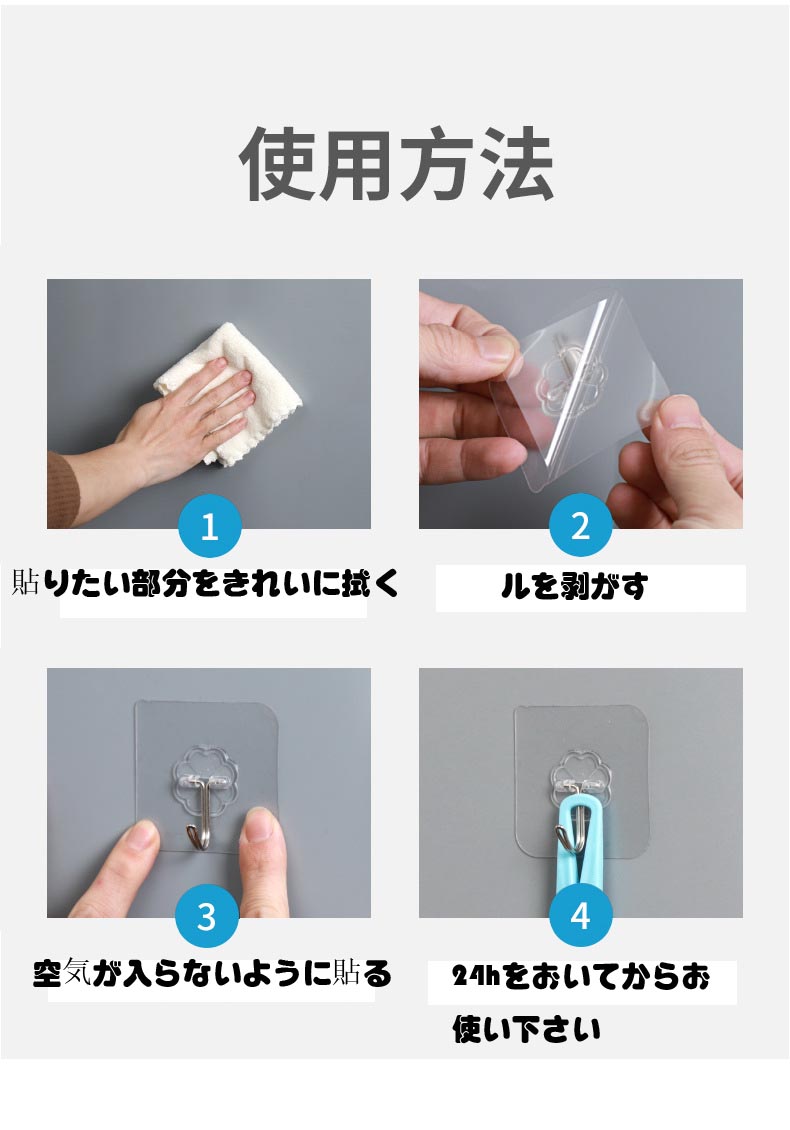 使用方法

1
貼りたい部分をきれいに拭く

2
ルを剥がす

3
空気が入らないように貼る

4
24hをおいてからお使い下さい