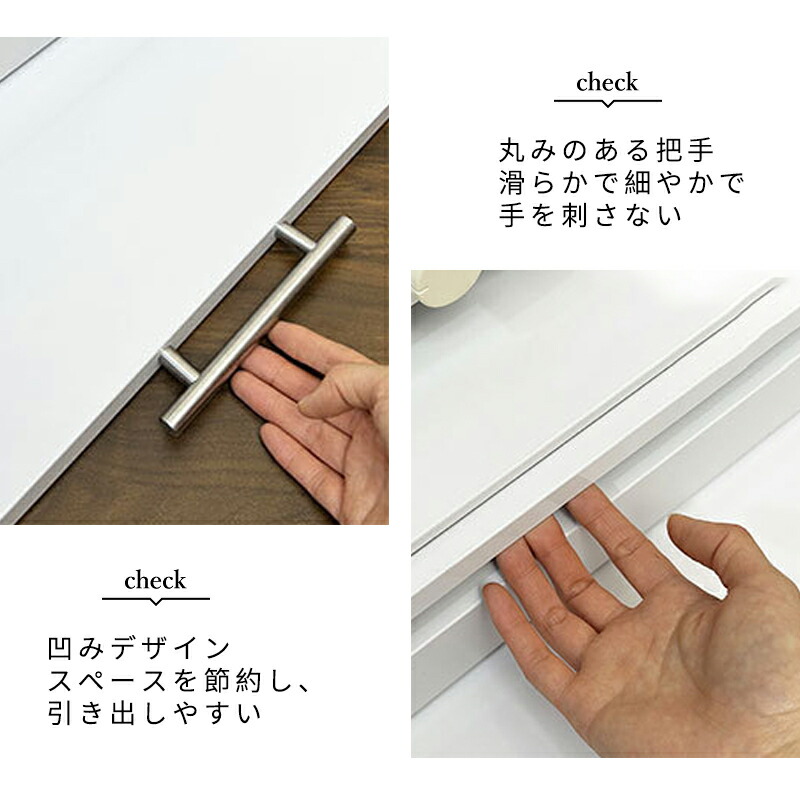 check

丸みのある把手
滑らかで細やかで
手を刺さない

check

凹みデザイン
スペースを節約し、
引き出しやすい