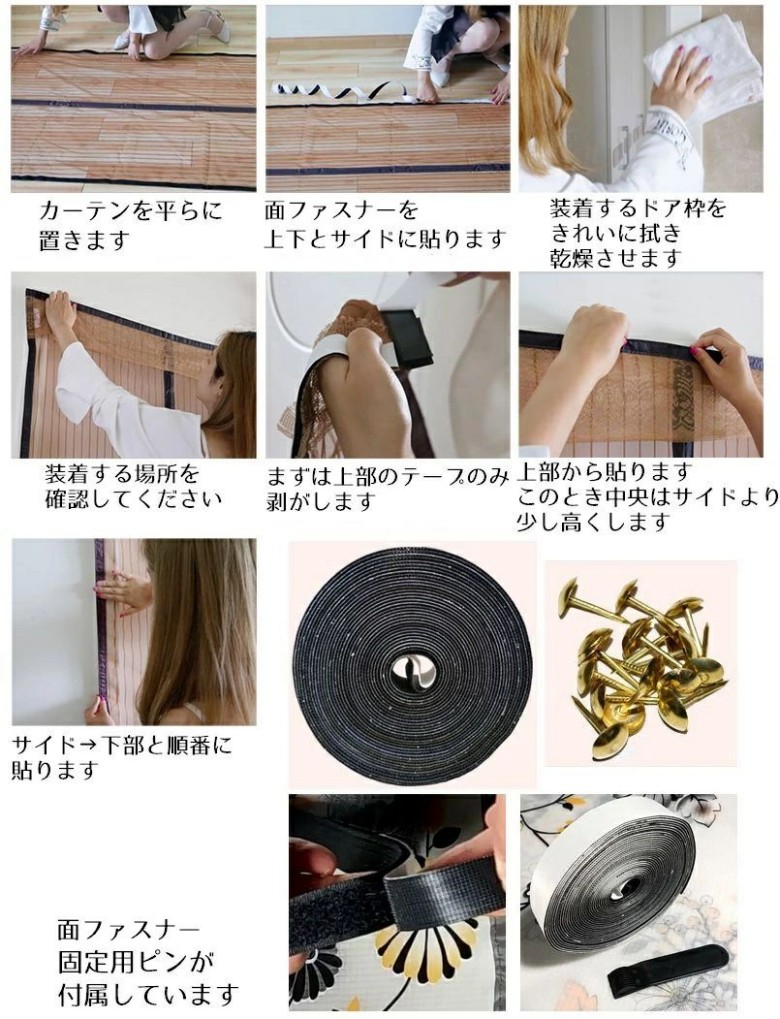 カーテンを平らに置きます

面ファスナーを上下とサイドに貼ります

装着するドア枠をきれいに拭き乾燥させます

装着する場所を確認してください

まずは上部のテープのみ剥がします

上部から貼ります
このとき中央はサイドより少し高くします

サイド→下部と順番に貼ります

面ファスナー
固定用ピンが
付属しています