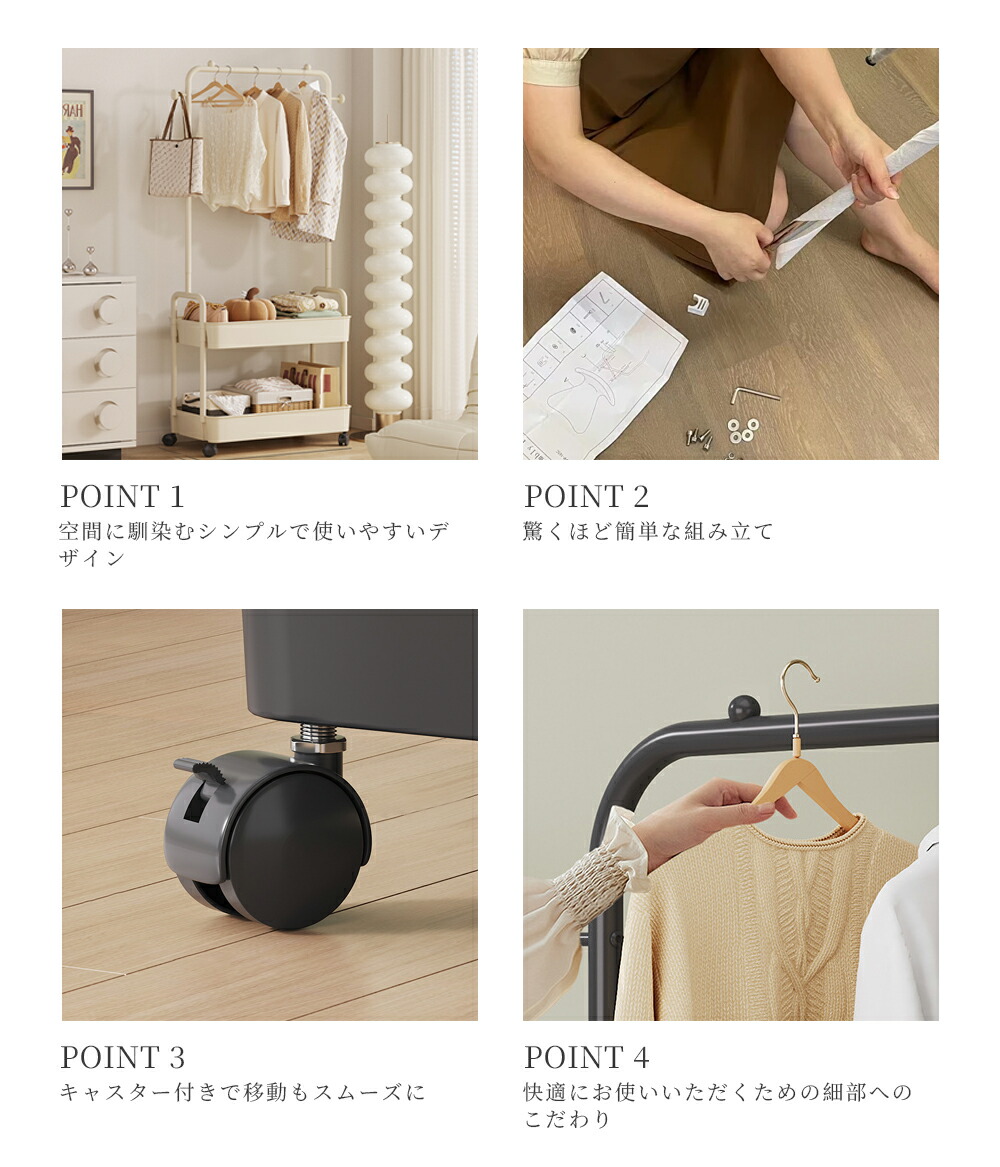 HAR

POINT 1
空間に馴染むシンプルで使いやすいデザイン

POINT 2
驚くほど簡単な組み立て

POINT 3
キャスター付きで移動もスムーズに

POINT 4
快適にお使いいただくための細部へのこだわり