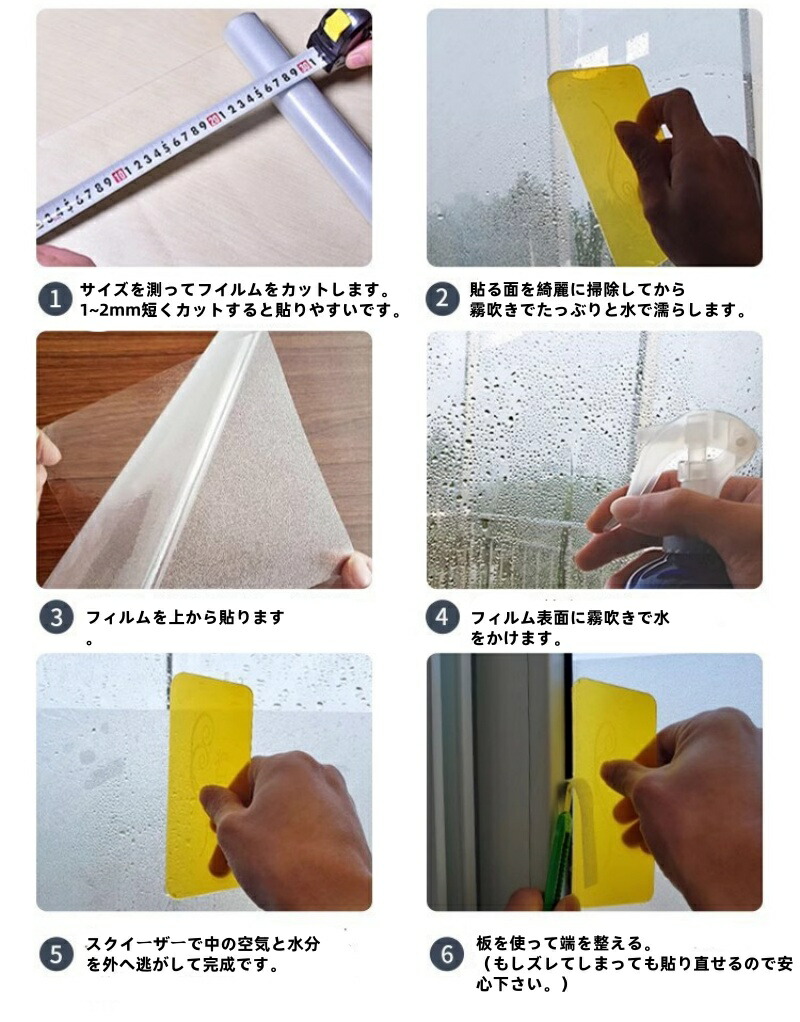 1 サイズを測ってフイルムをカットします。1~2mm短くカットすると貼りやすいです。

2 貼る面を綺麗に掃除してから霧吹きでたっぷりと水で濡らします。

3 フィルムを上から貼ります。

4 フィルム表面に霧吹きで水をかけます。

5 スクイーザーで中の空気と水分を外へ逃がして完成です。

6 板を使って端を整える。（もしズレてしまっても貼り直せるので安心下さい。）