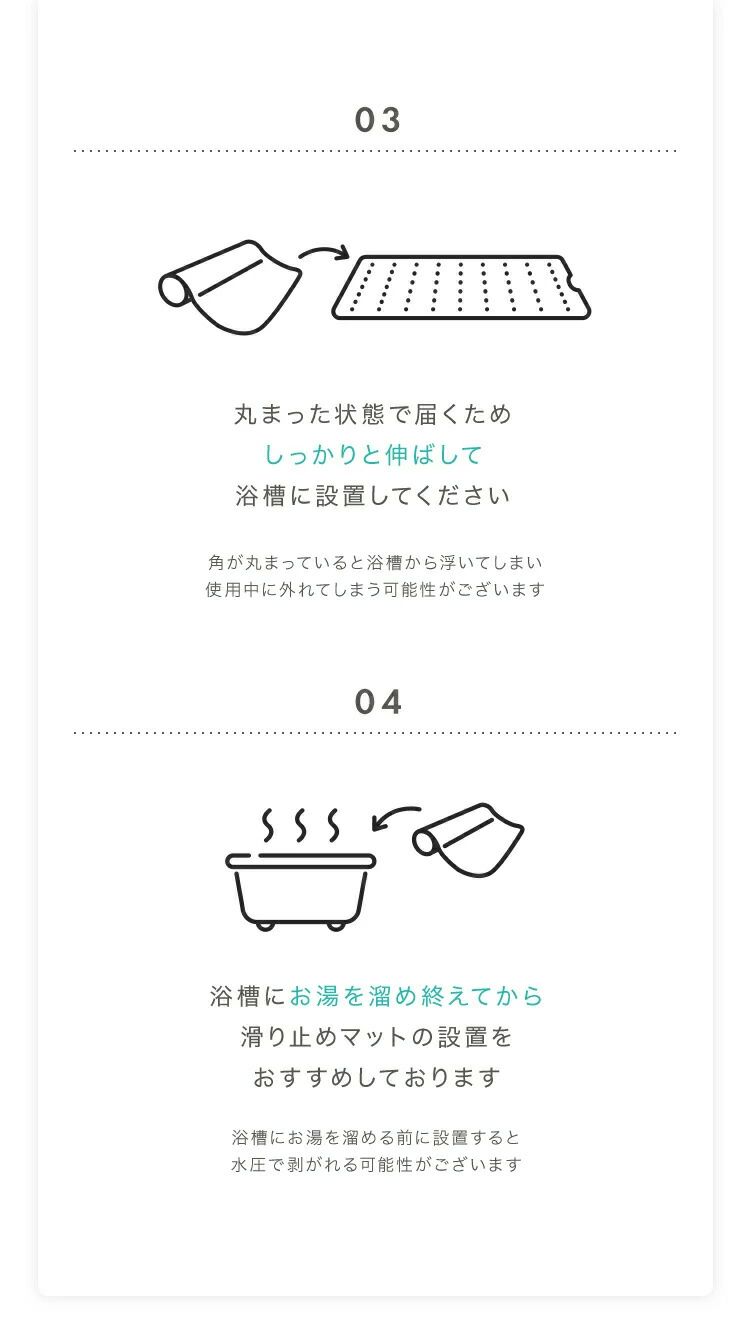 03

丸まった状態で届くため
しっかりと伸ばして
浴槽に設置してください

角が丸まっていると浴槽から浮いてしまい
使用中に外れてしまう可能性がございます

04

浴槽にお湯を溜め終えてから
滑り止めマットの設置を
おすすめしております

浴槽にお湯を溜める前に設置すると
水圧で剥がれる可能性がございます