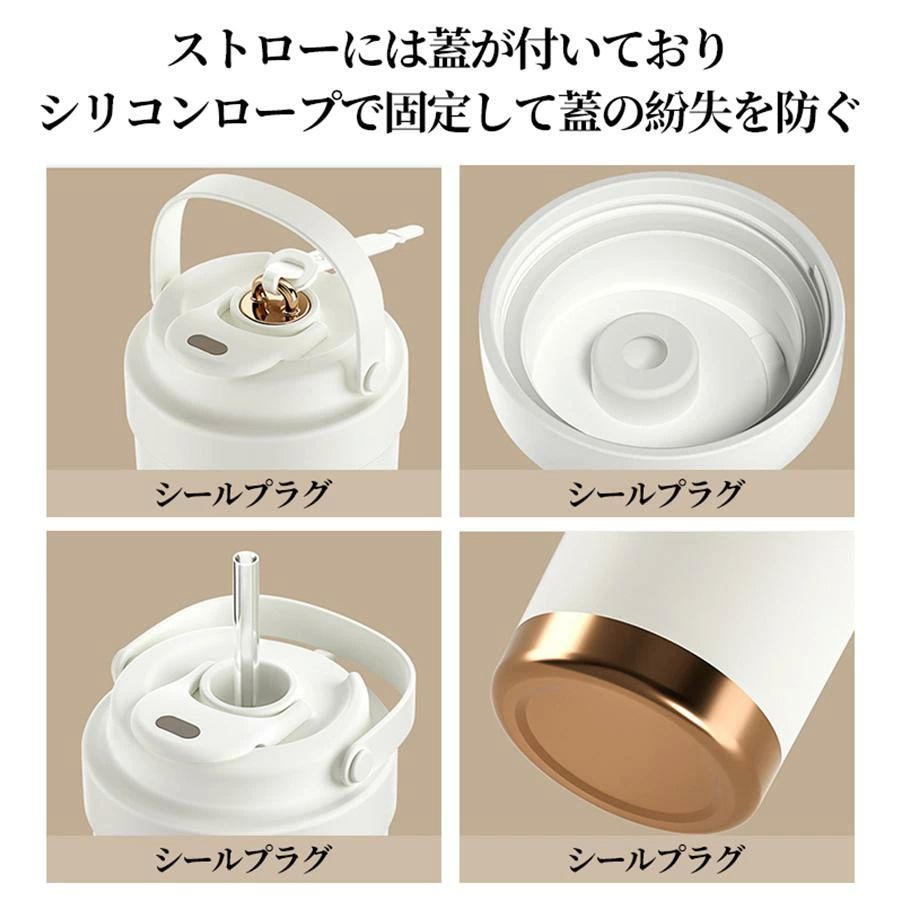 ストローには蓋が付いており
シリコンロープで固定して蓋の紛失を防ぐ

シールプラグ

シールプラグ

シールプラグ

シールプラグ