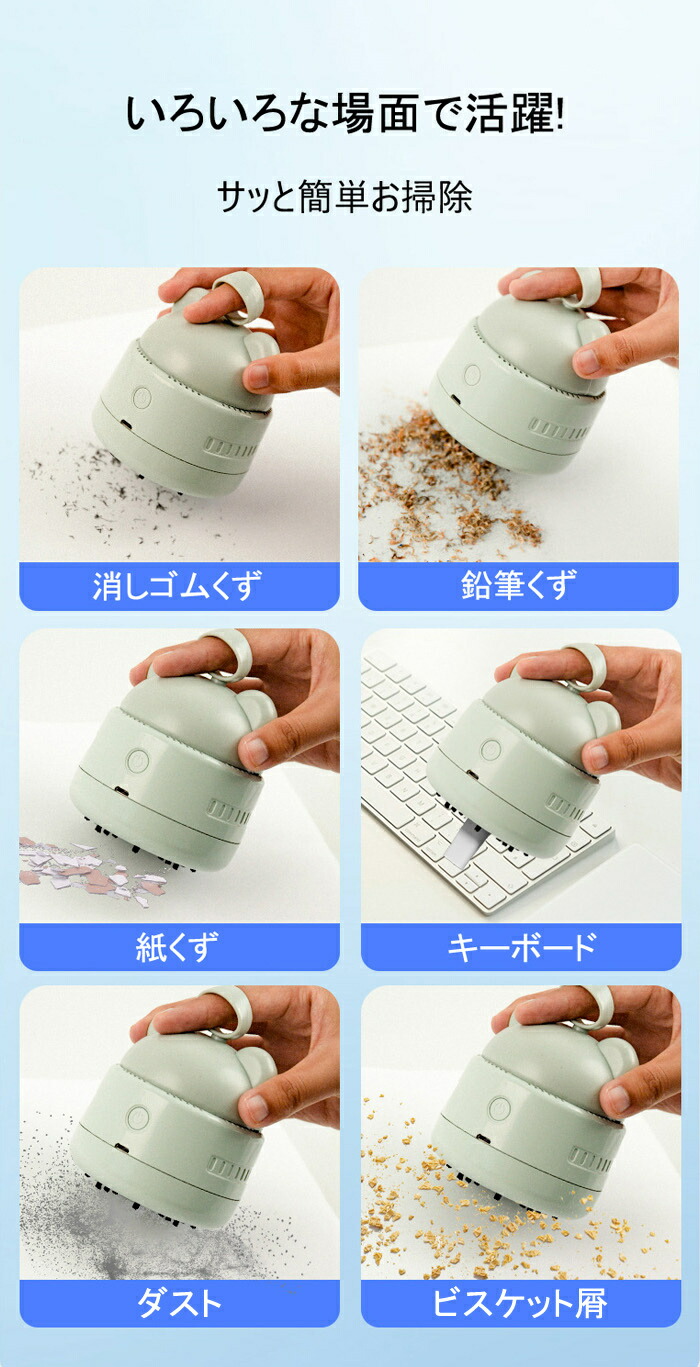 いろいろな場面で活躍!

サッと簡単お掃除

消しゴムくず

鉛筆くず

紙くず

キーボード

ダスト

ビスケット屑