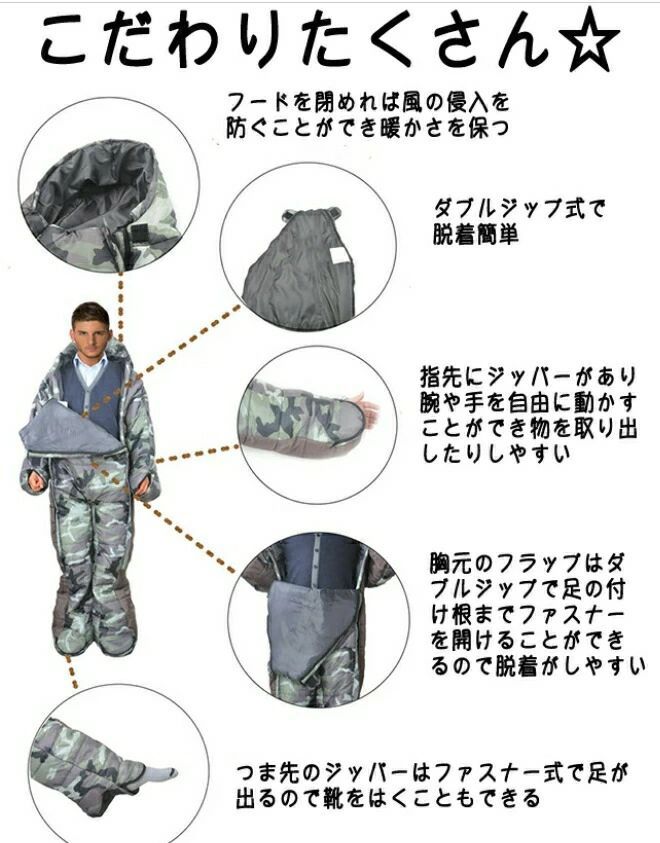 こだわりたくさん☆

フードを閉めれば風の侵入を防ぐことができ暖かさを保つ

ダブルジップ式で脱着簡単

指先にジッパーがあり腕や手を自由に動かすことができ物を取り出したりしやすい

胸元のフラップはダブルジップで足の付け根までファスナーを開けることができるので脱着がしやすい

つま先のジッパーはファスナー式で足が出るので靴をはくこともできる